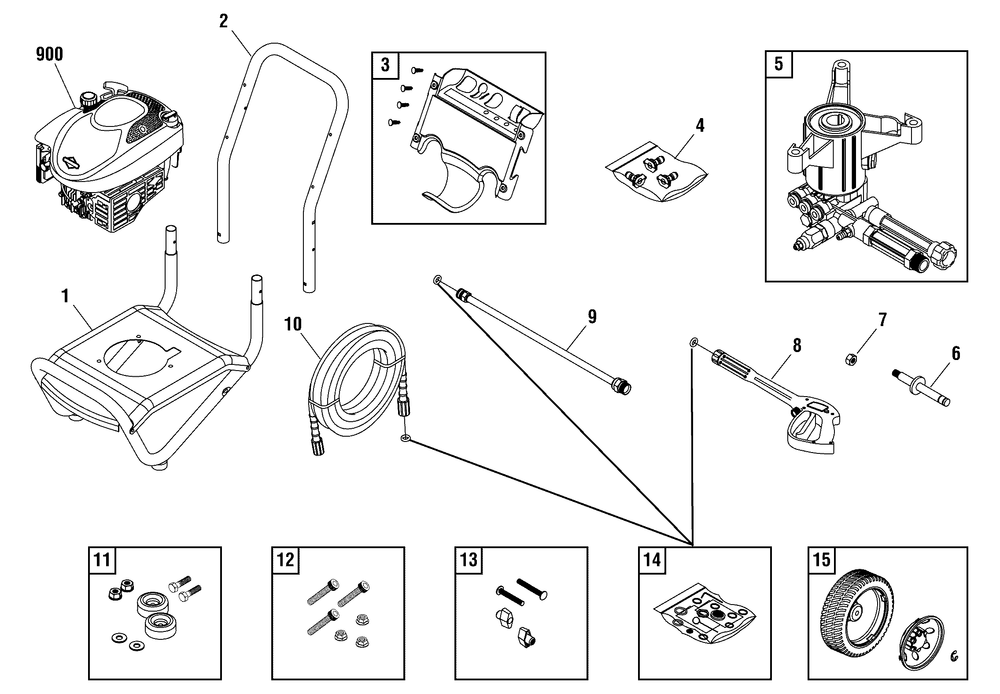 900
2
3
4
5
1
10
9
8
7
6
11
12
13
14
15